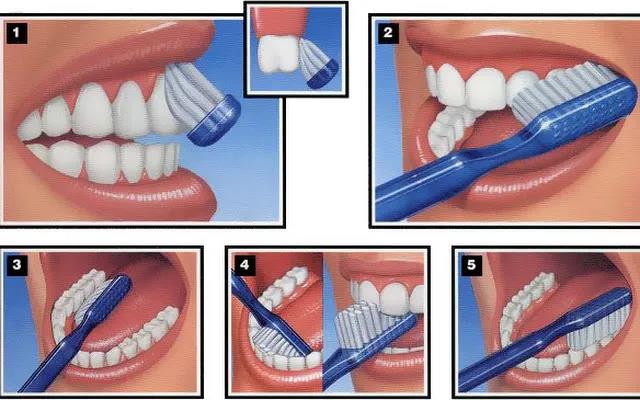 1
2
3
4
5